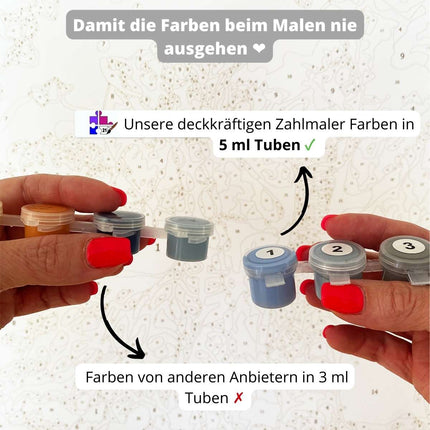 Damit die Farben beim Malen nie ausgehen ❤

Unsere deckkräftigen Zahlmaler Farben in **5 ml Tuben** ✓

1

2

3

Farben von anderen Anbietern in 3 ml Tuben ✗